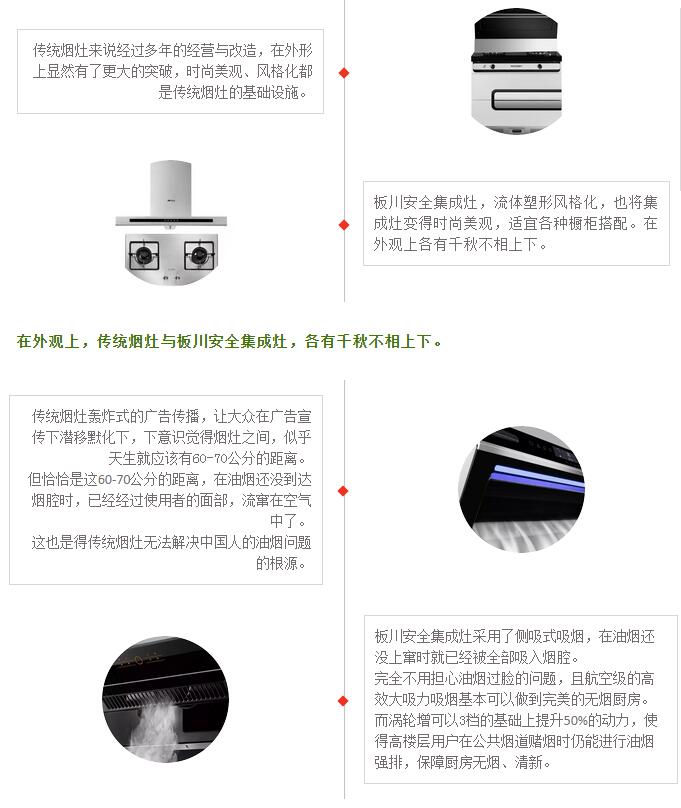 传统烟灶来说经过多年的经营与改造，在外形上显然有了更大的突破，时尚美观、风格化都是传统烟灶的基础设施。

板川安全集成灶，流体塑形风格化，也将集成灶变得时尚美观，适宜各种橱柜搭配。在外观上各有千秋不相上下。

在外观上，传统烟灶与板川安全集成灶，各有千秋不相上下。

传统烟灶轰炸式的广告传播，让大众在广告宣传下潜移默化下，下意识觉得烟灶之间，似乎天生就应该有60-70公分的距离。
但恰恰是这60-70公分的距离，在油烟还没到达烟腔时，已经经过使用者的面部，流窜在空气中了。
这也是得传统烟灶无法解决中国人的油烟问题的根源。

板川安全集成灶采用了侧吸式吸烟，在油烟还没上窜时就已经被全部吸入烟腔。
完全不用担心油烟过脸的问题，且航空级的高效大吸力吸烟基本可以做到完美的无烟厨房。
而涡轮增可以3档的基础上提升50%的动力，使得高楼层用户在公共烟道赌烟时仍能进行油烟强排，保障厨房无烟、清新。