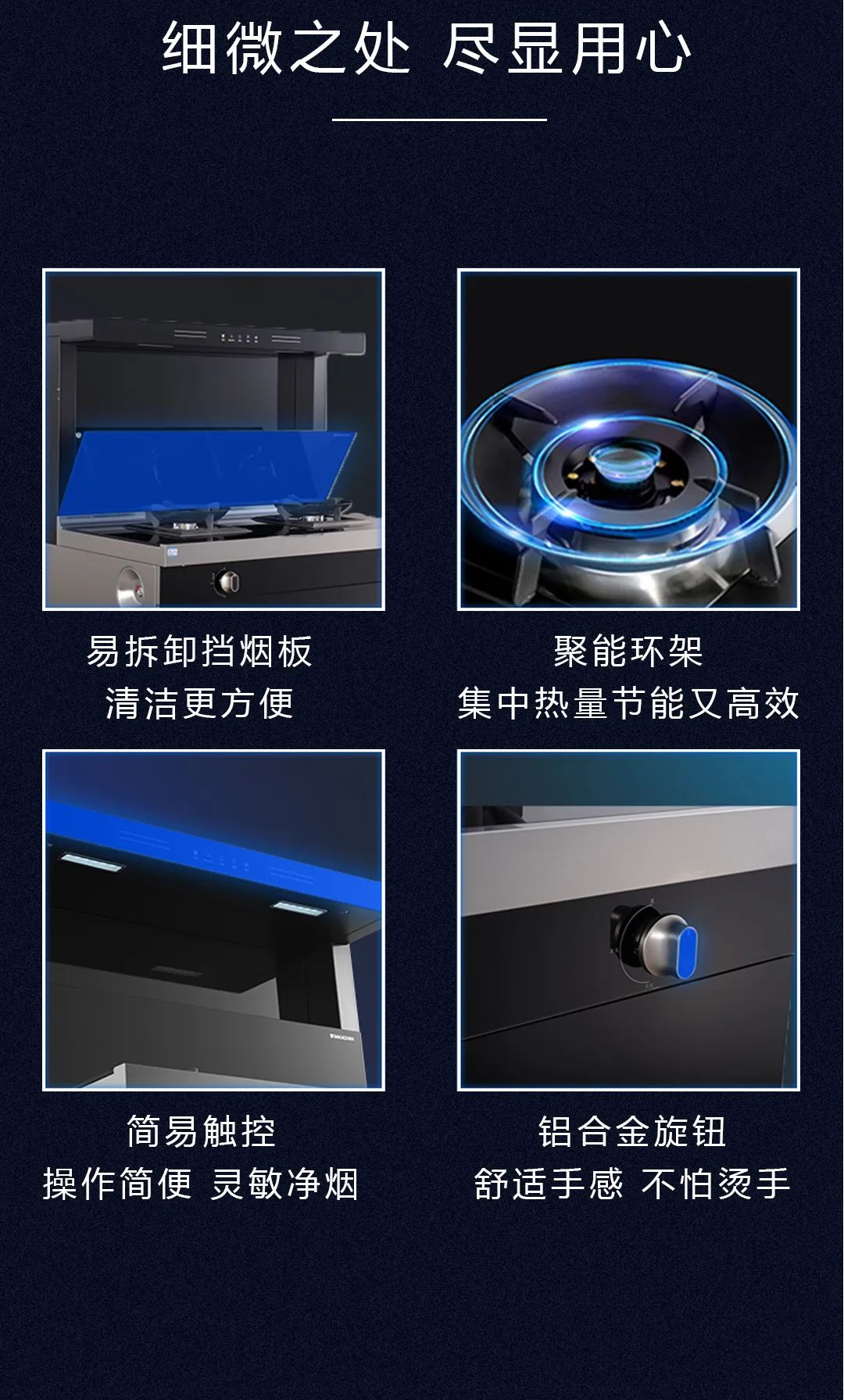 细微之处 尽显用心

易拆卸挡烟板
清洁更方便

聚能环架
集中热量节能又高效

简易触控
操作简便 灵敏净烟

铝合金旋钮
舒适手感 不怕烫手