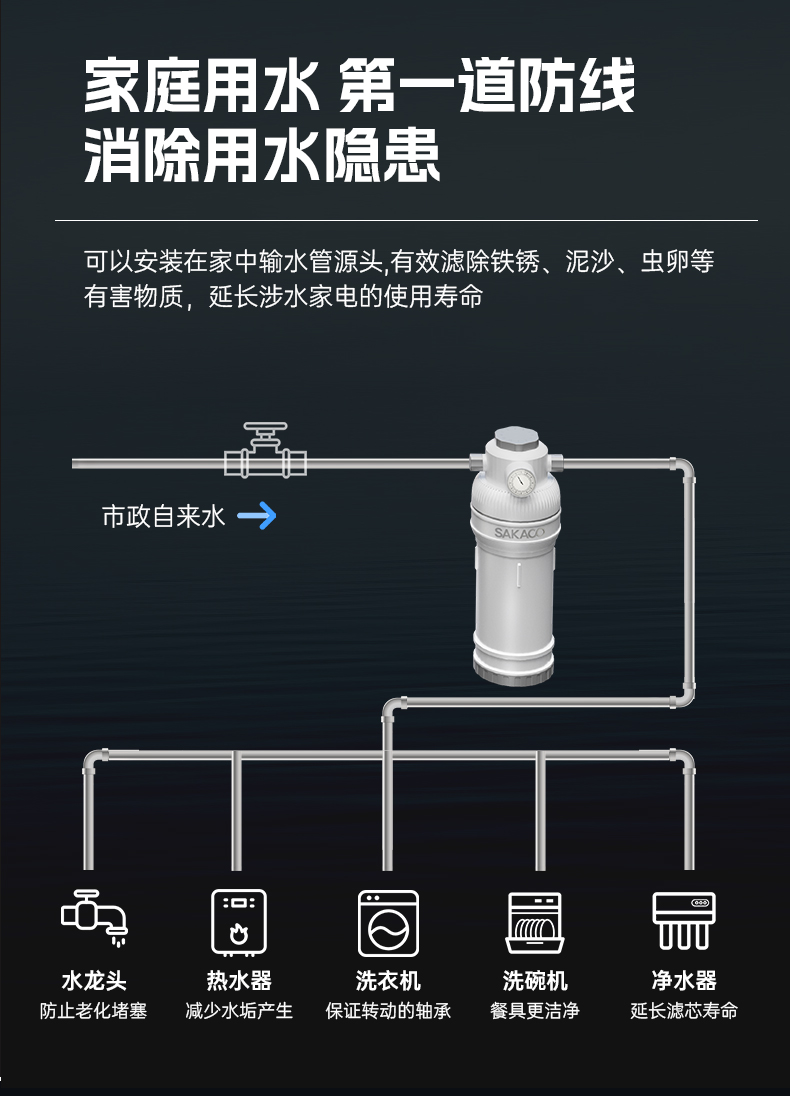 家庭用水 第一道防线
消除用水隐患

可以安装在家中输水管源头,有效滤除铁锈、泥沙、虫卵等有害物质，延长涉水家电的使用寿命

市政自来水

SAKACO

水龙头
防止老化堵塞

热水器
减少水垢产生

洗衣机
保证转动的轴承

洗碗机
餐具更洁净

净水器
延长滤芯寿命