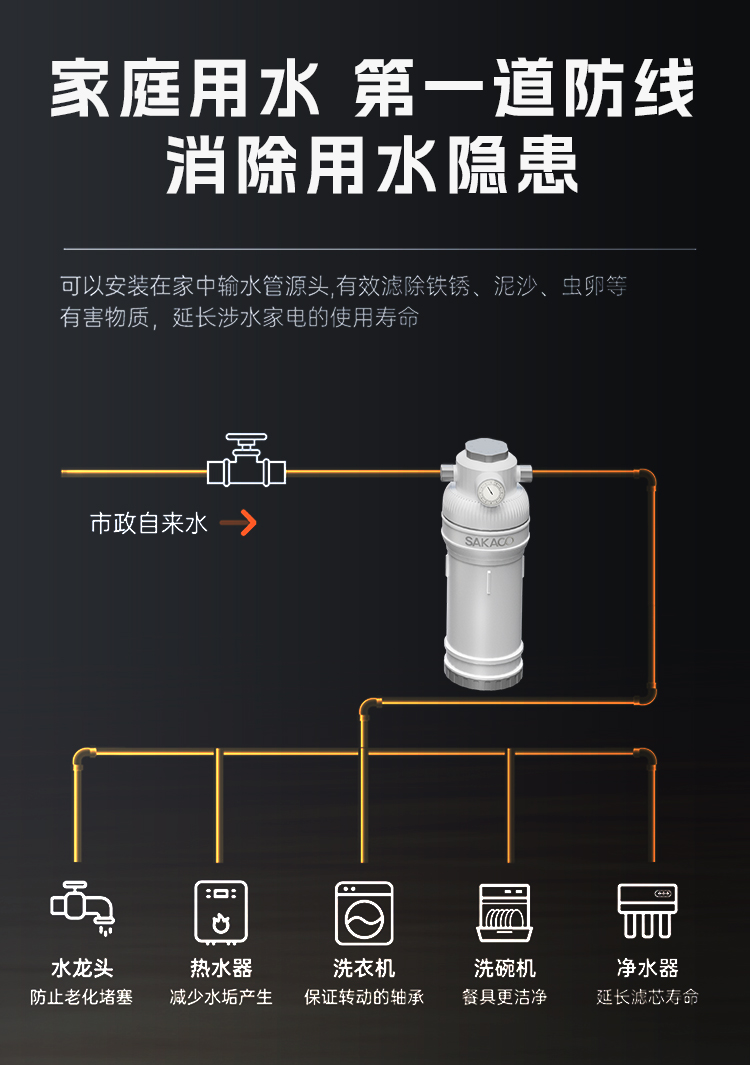 家庭用水 第一道防线
消除用水隐患

可以安装在家中输水管源头,有效滤除铁锈、泥沙、虫卵等有害物质，延长涉水家电的使用寿命

市政自来水

SAKACO

水龙头
防止老化堵塞

热水器
减少水垢产生

洗衣机
保证转动的轴承

洗碗机
餐具更洁净

净水器
延长滤芯寿命